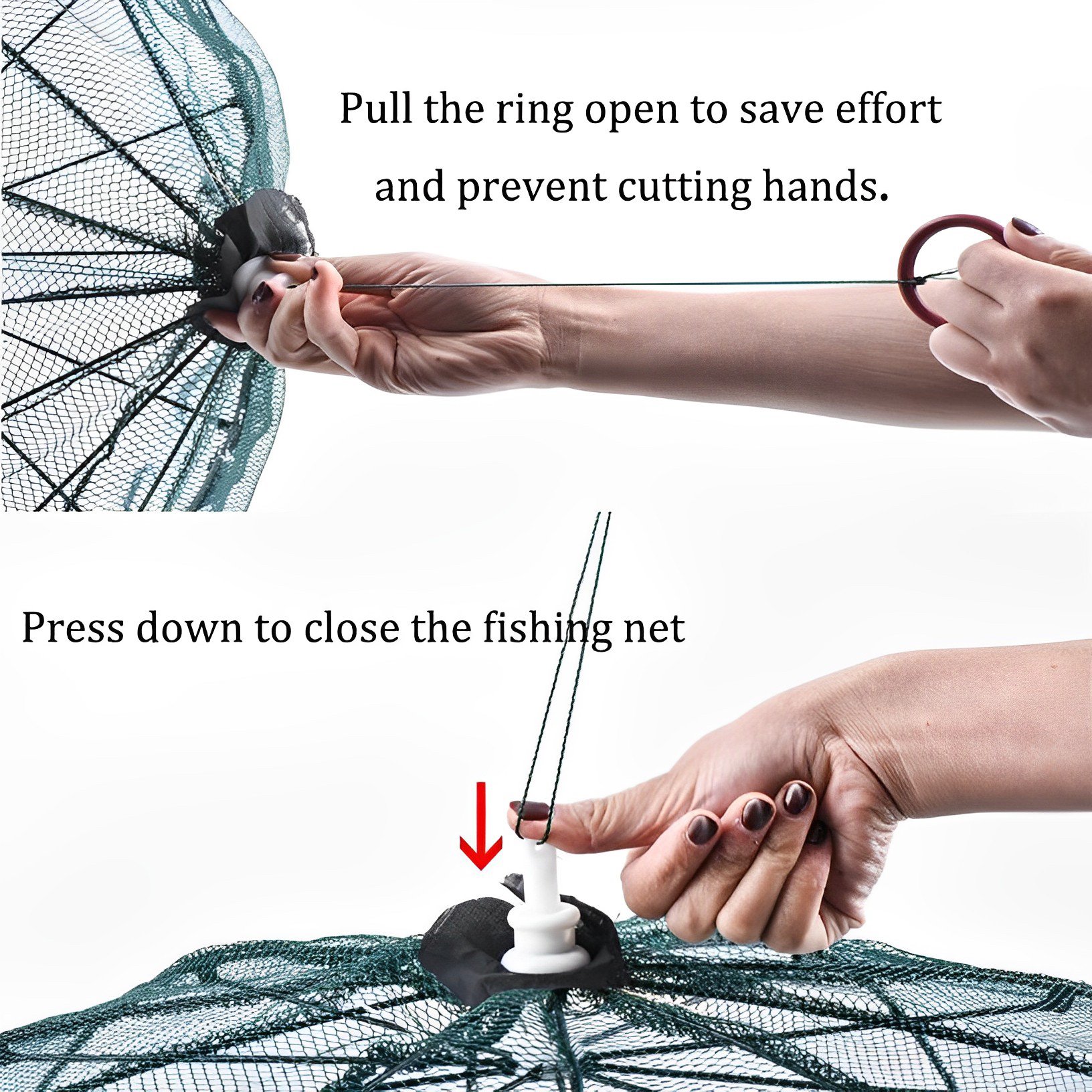 Pull the ring open to save effort and prevent cutting hands.

Press down to close the fishing net